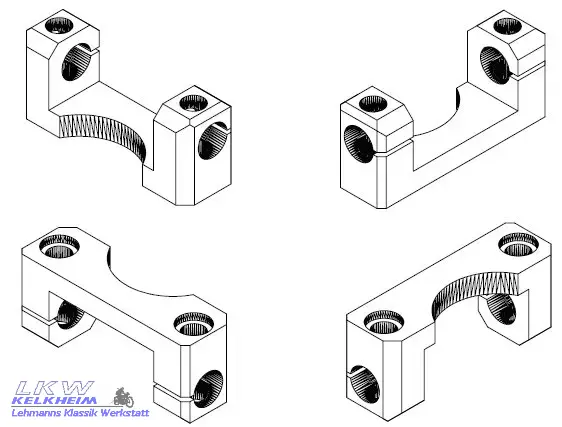 LKW
KELKHEIM
Lehmanns Klassik Werkstatt